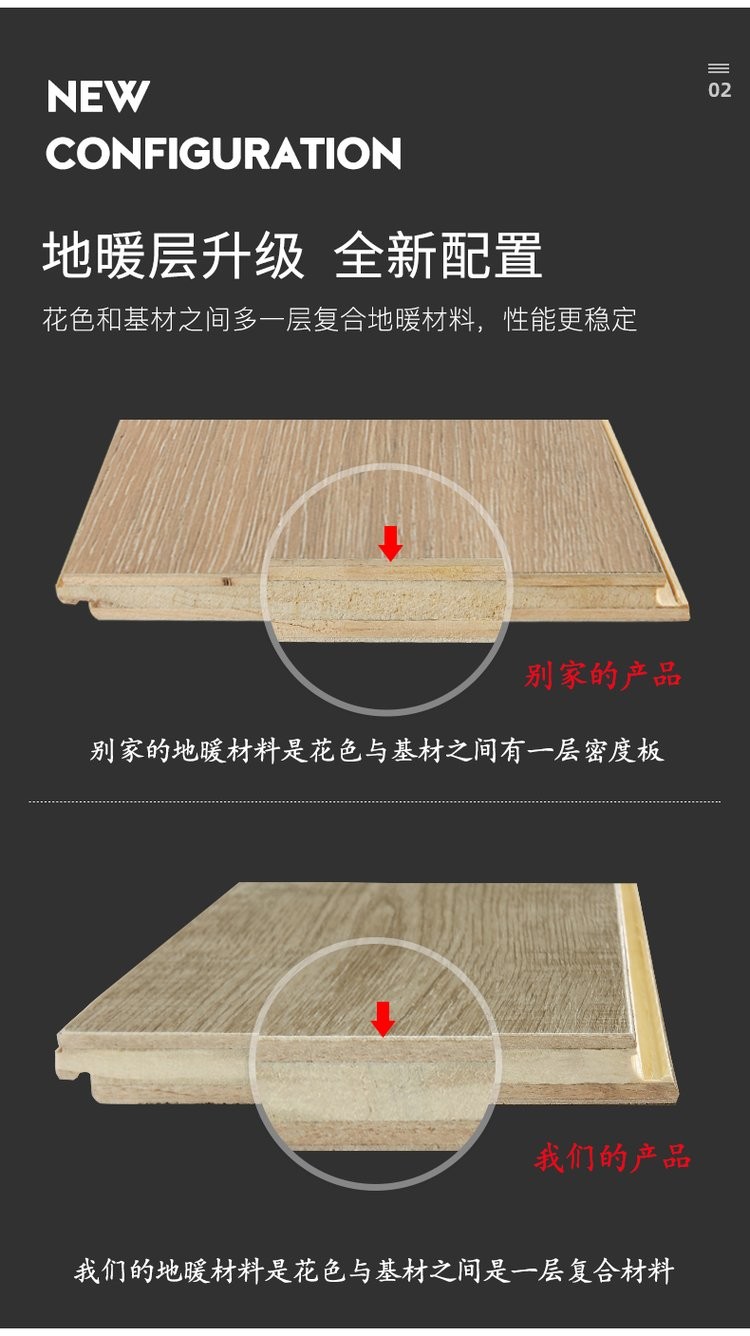 NEW
CONFIGURATION

02

地暖层升级 全新配置

花色和基材之间多一层复合地暖材料，性能更稳定

别家的产品

别家的地暖材料是花色与基材之间有一层密度板

我们的产品

我们的地暖材料是花色与基材之间是一层复合材料